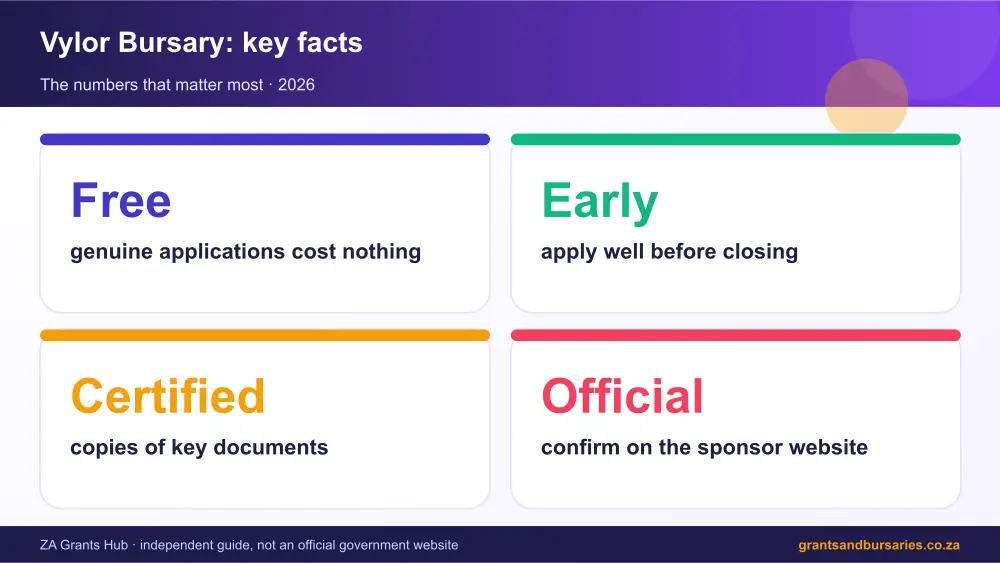 Vylor Bursary: key facts

The numbers that matter most · 2026

Free

genuine applications cost nothing

Early

apply well before closing

Certified

copies of key documents

Official

confirm on the sponsor website

ZA Grants Hub · independent guide, not an official government website

grantsandbursaries.co.za