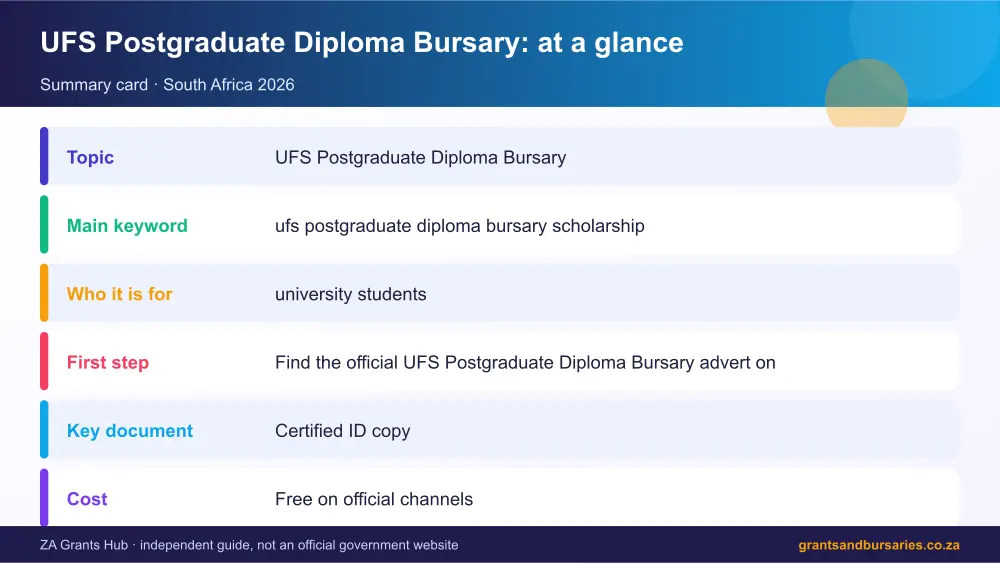 UFS Postgraduate Diploma Bursary: at a glance

Summary card · South Africa 2026

Topic
UFS Postgraduate Diploma Bursary

Main keyword
ufs postgraduate diploma bursary scholarship

Who it is for
university students

First step
Find the official UFS Postgraduate Diploma Bursary advert on

Key document
Certified ID copy

Cost
Free on official channels

ZA Grants Hub · independent guide, not an official government website

grantsandbursaries.co.za