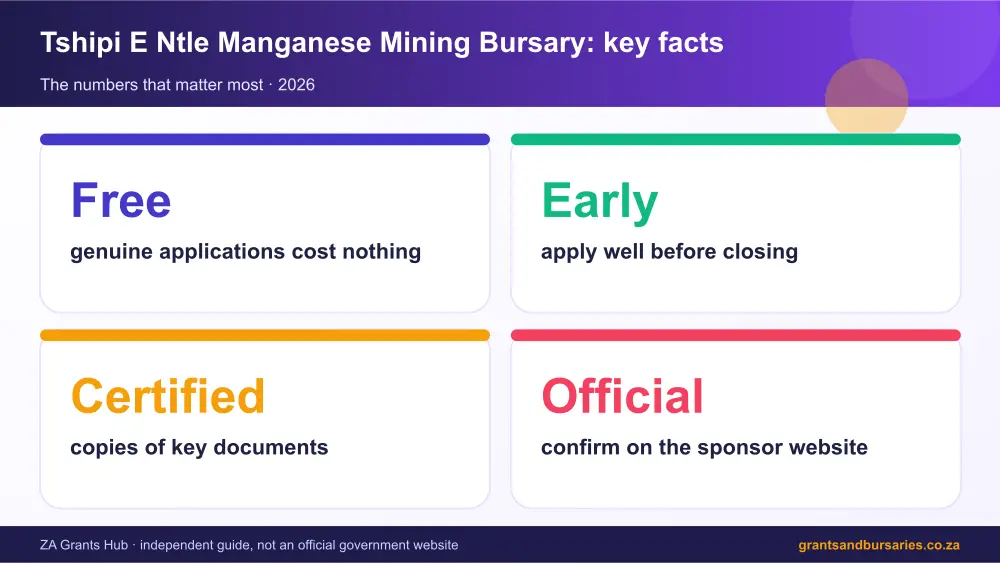 Tshipi E Ntle Manganese Mining Bursary: key facts

The numbers that matter most · 2026

Free

genuine applications cost nothing

Early

apply well before closing

Certified

copies of key documents

Official

confirm on the sponsor website

ZA Grants Hub · independent guide, not an official government website

grantsandbursaries.co.za