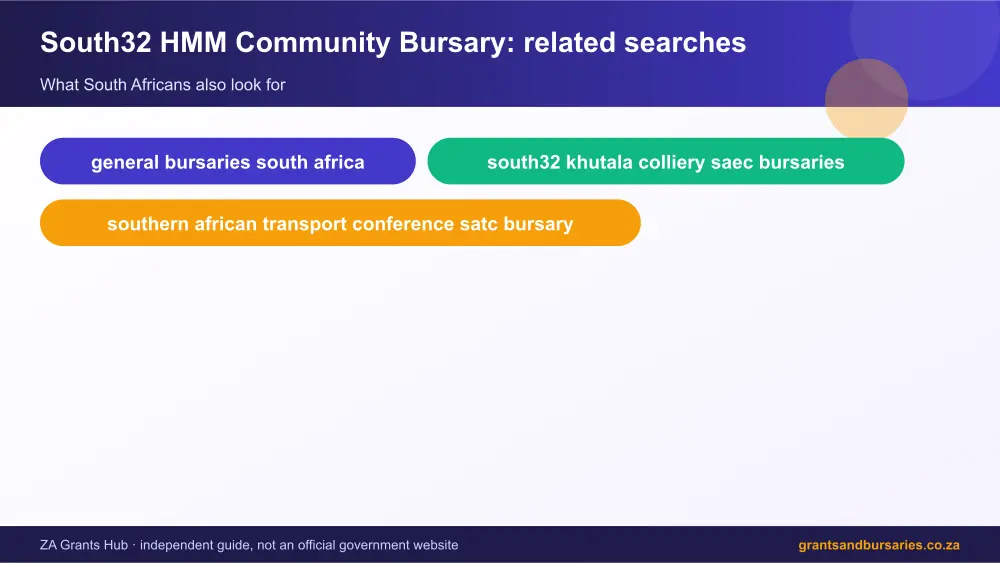 South32 HMM Community Bursary: related searches

What South Africans also look for

general bursaries south africa

south32 khutala colliery saec bursaries

southern african transport conference satc bursary

ZA Grants Hub · independent guide, not an official government website

grantsandbursaries.co.za