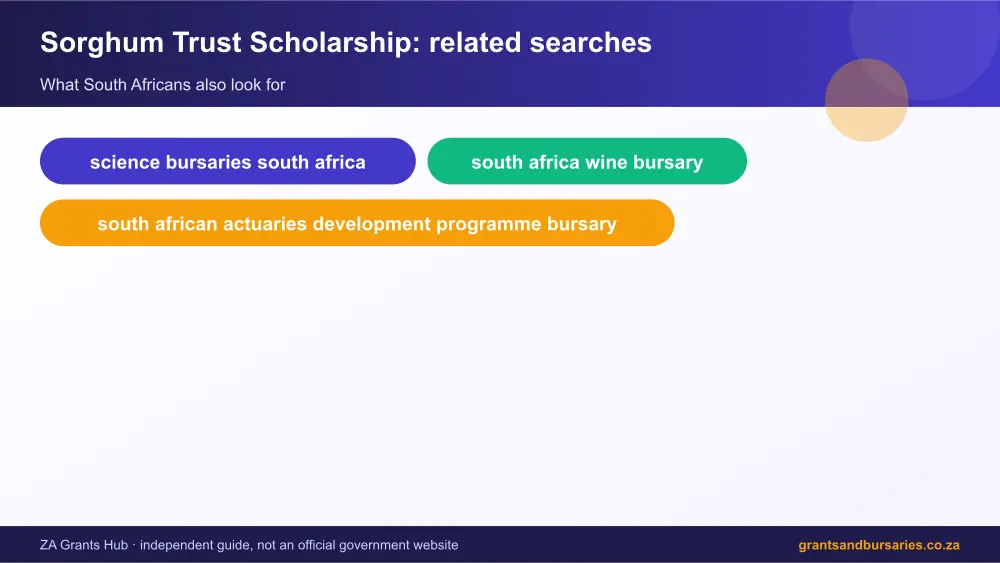 Sorghum Trust Scholarship: related searches

What South Africans also look for

science bursaries south africa

south africa wine bursary

south african actuaries development programme bursary

ZA Grants Hub · independent guide, not an official government website

grantsandbursaries.co.za