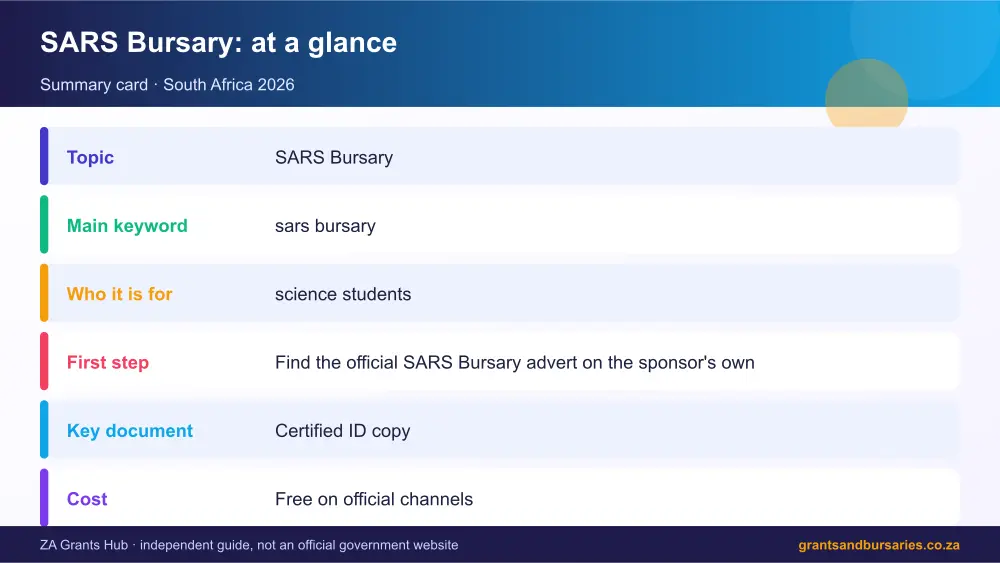 SARS Bursary: at a glance

Summary card · South Africa 2026

Topic
SARS Bursary

Main keyword
sars bursary

Who it is for
science students

First step
Find the official SARS Bursary advert on the sponsor's own

Key document
Certified ID copy

Cost
Free on official channels

ZA Grants Hub · independent guide, not an official government website

grantsandbursaries.co.za