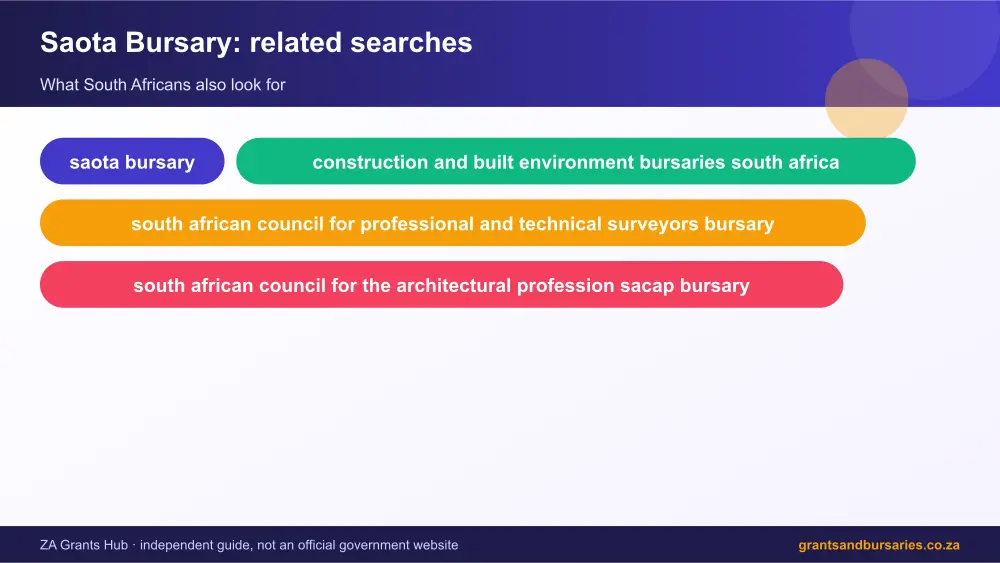 Saota Bursary: related searches

What South Africans also look for

saota bursary

construction and built environment bursaries south africa

south african council for professional and technical surveyors bursary

south african council for the architectural profession sacap bursary

ZA Grants Hub · independent guide, not an official government website

grantsandbursaries.co.za