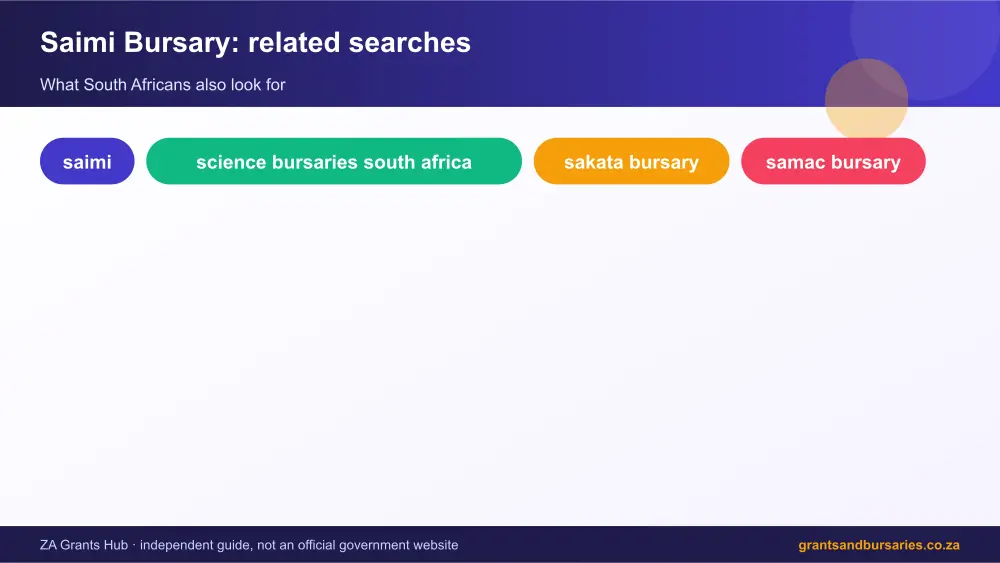 Saimi Bursary: related searches

What South Africans also look for

saimi

science bursaries south africa

sakata bursary

samac bursary

ZA Grants Hub · independent guide, not an official government website

grantsandbursaries.co.za