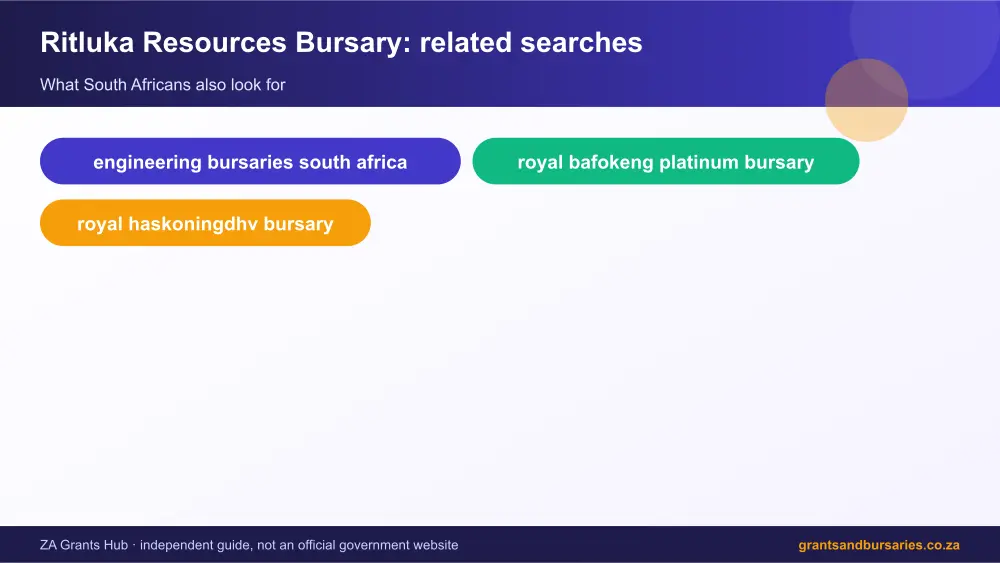 Ritluka Resources Bursary: related searches

What South Africans also look for

engineering bursaries south africa

royal bafokeng platinum bursary

royal haskoningdhv bursary

ZA Grants Hub · independent guide, not an official government website

grantsandbursaries.co.za