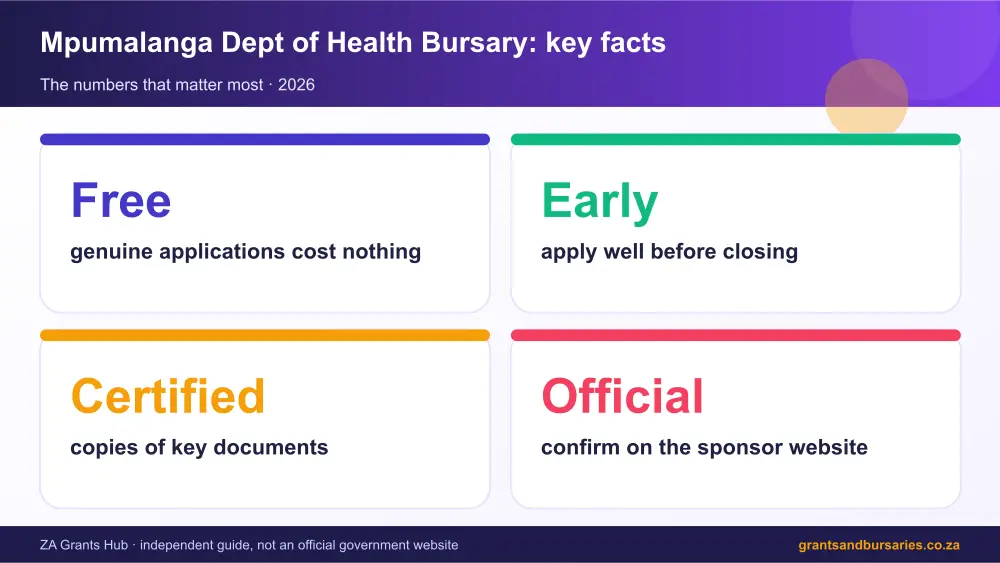 Mpumalanga Dept of Health Bursary: key facts

The numbers that matter most · 2026

Free

genuine applications cost nothing

Early

apply well before closing

Certified

copies of key documents

Official

confirm on the sponsor website

ZA Grants Hub · independent guide, not an official government website

grantsandbursaries.co.za