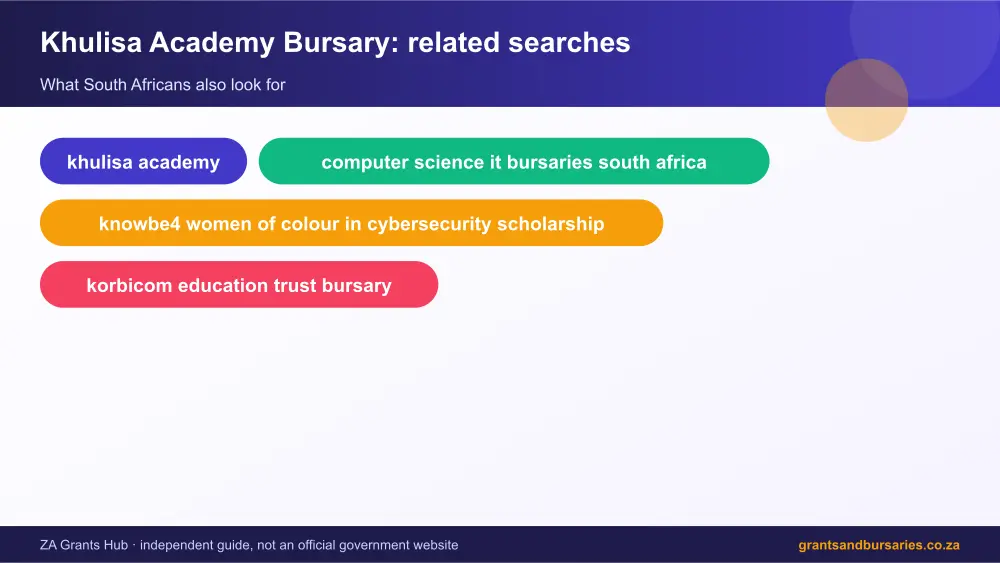 Khulisa Academy Bursary: related searches

What South Africans also look for

khulisa academy

computer science it bursaries south africa

knowbe4 women of colour in cybersecurity scholarship

korbicom education trust bursary

ZA Grants Hub · independent guide, not an official government website

grantsandbursaries.co.za