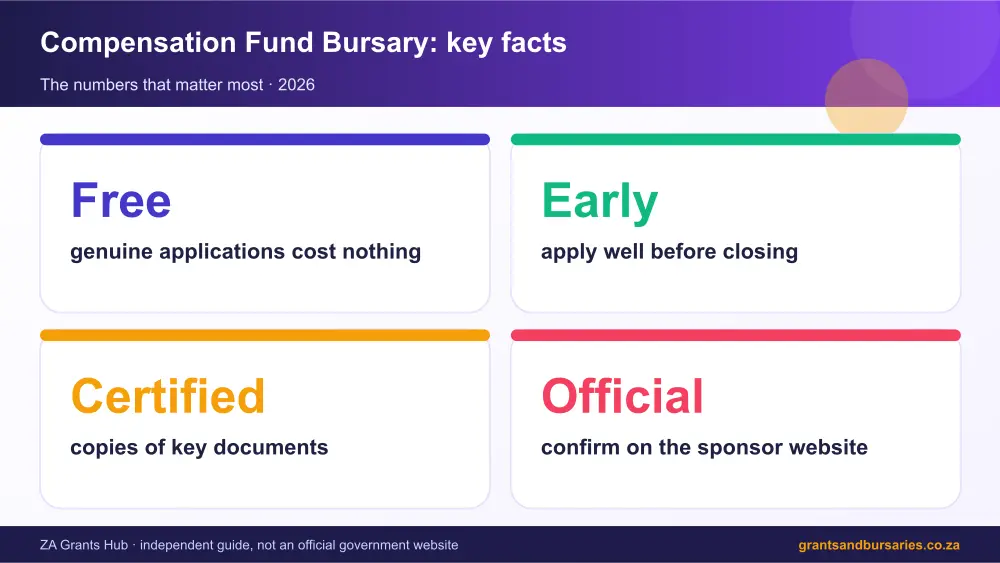 Compensation Fund Bursary: key facts

The numbers that matter most · 2026

Free

genuine applications cost nothing

Early

apply well before closing

Certified

copies of key documents

Official

confirm on the sponsor website

ZA Grants Hub · independent guide, not an official government website

grantsandbursaries.co.za